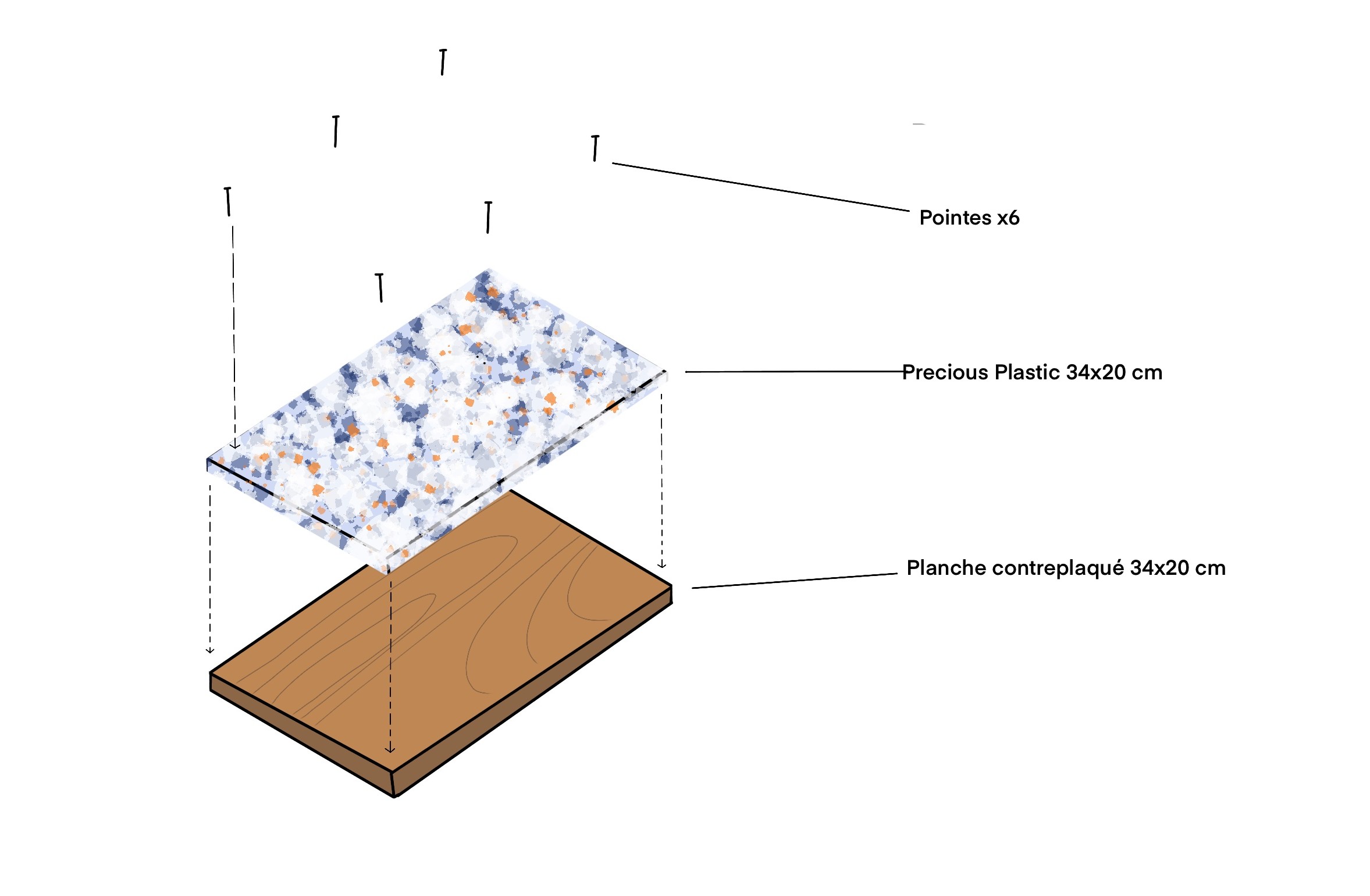 Pointes x6

Precious Plastic 34x20 cm

Planche contreplaqué 34x20 cm