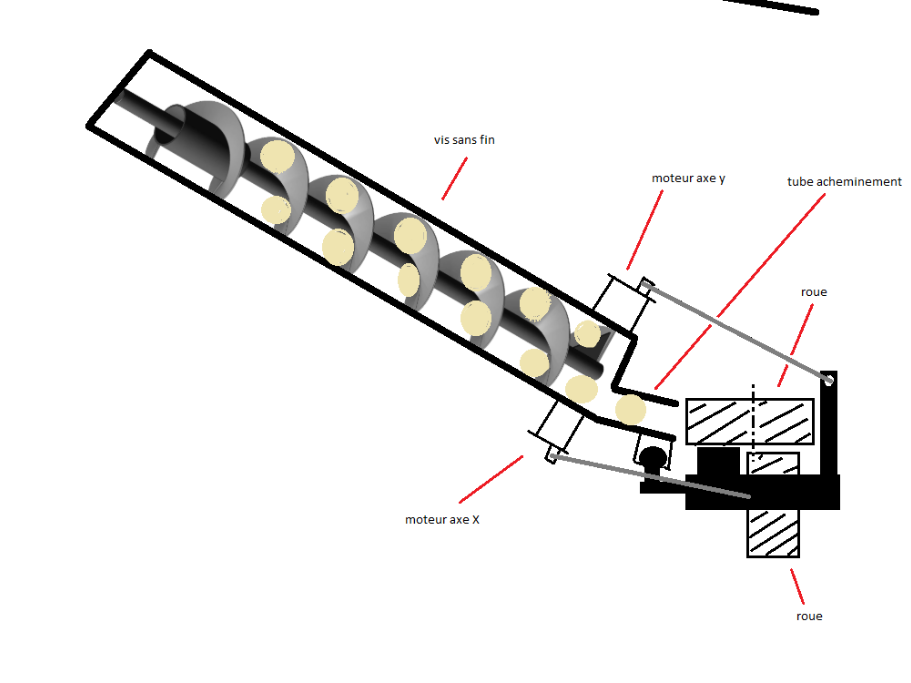 vis sans fin

moteur axe y

tube acheminement

roue

moteur axe X

roue